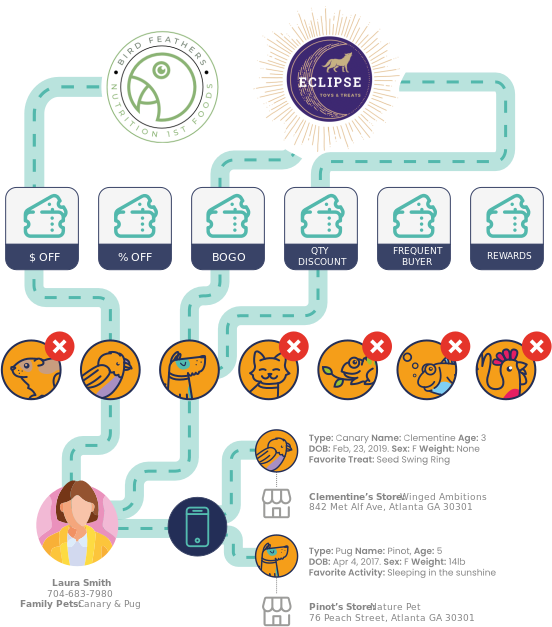 BIRD FEATHERS
NUTRITION 1ST FOODS

ECLIPSE
TOYS & TREATS

$ OFF

% OFF

BOGO

QTY DISCOUNT

FREQUENT BUYER

REWARDS

Type: Canary Name: Clementine Age: 3
DOB: Feb, 23, 2019. Sex: F Weight: None
Favorite Treat: Seed Swing Ring

Clementine's Store: Winged Ambitions
842 Met Alf Ave, Atlanta GA 30301

Type: Pug Name: Pinot, Age: 5
DOB: Apr 4, 2017. Sex: F Weight: 14lb
Favorite Activity: Sleeping in the sunshine

Pinot's Store: Nature Pet
76 Peach Street, Atlanta GA 30301

Laura Smith
704-683-7980
Family Pets: Canary & Pug